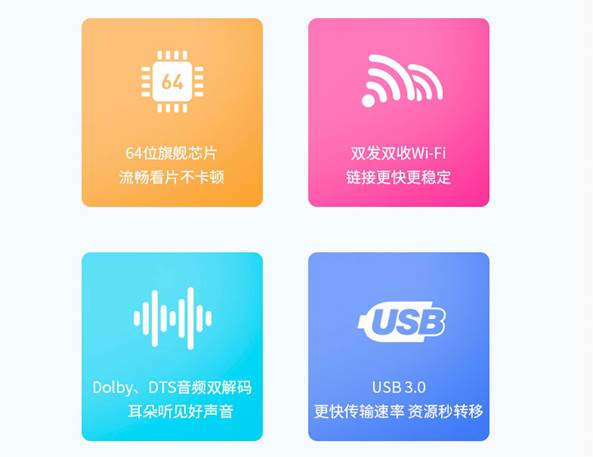 64

64位旗舰芯片
流畅看片不卡顿

双发双收Wi-Fi
链接更快更稳定

Dolby、DTS音频双解码
耳朵听见好声音

USB

USB 3.0
更快传输速率 资源秒转移